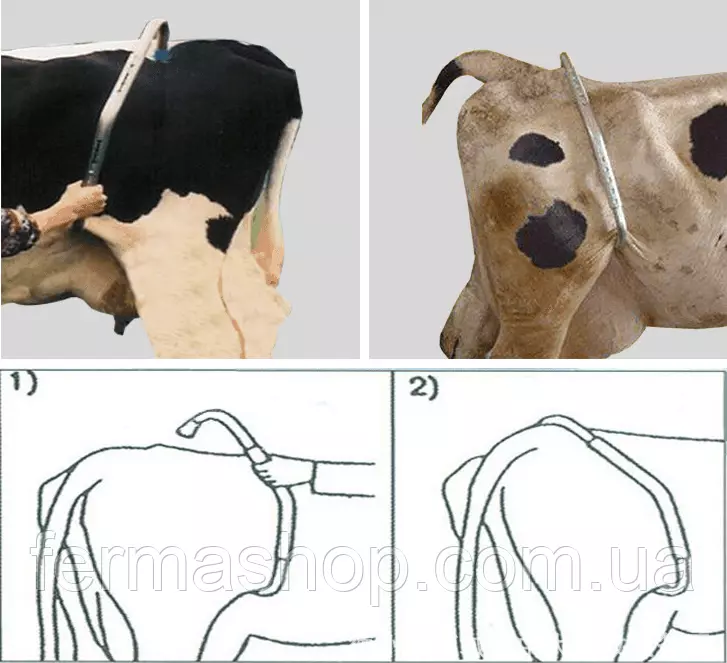 1)

2)

fermashop.com.ua