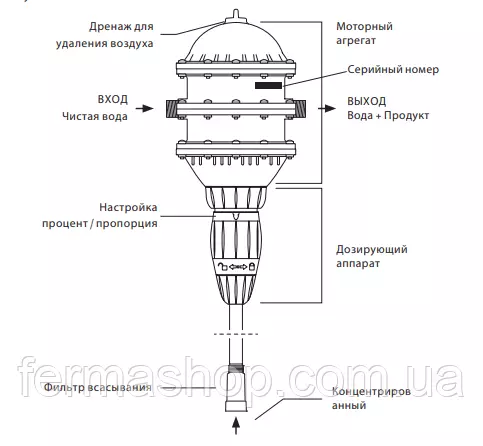 Дренаж для удаления воздуха

Моторный агрегат

Серийный номер

ВХОД
Чистая вода

ВЫХОД
Вода + Продукт

Настройка процент / пропорция

Дозирующий аппарат

fermashop.com.ua

Фильтр всасывания

Концентриров анный