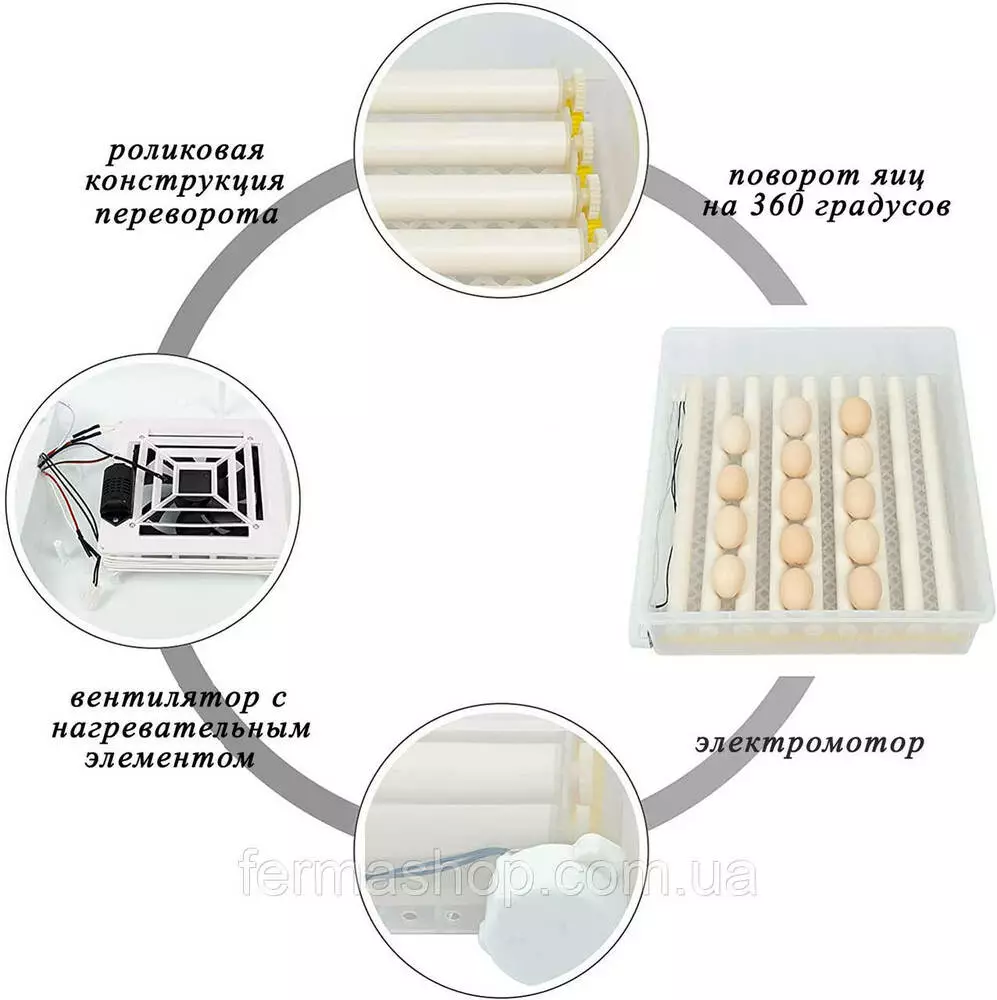 роликовая конструкция переворота

поворот яиц на 360 градусов

вентилятор с нагревательным элементом

электромотор

fermashop.com.ua