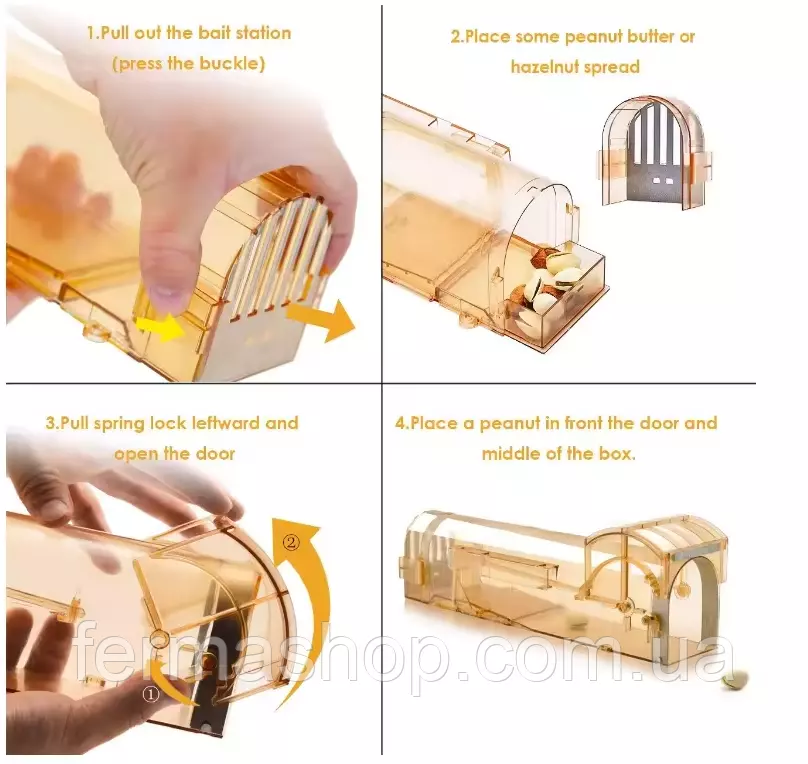 1.Pull out the bait station
(press the buckle)

2.Place some peanut butter or
hazelnut spread

3.Pull spring lock leftward and
open the door

②

①

4.Place a peanut in front the door and
middle of the box.

fermashop.com.ua