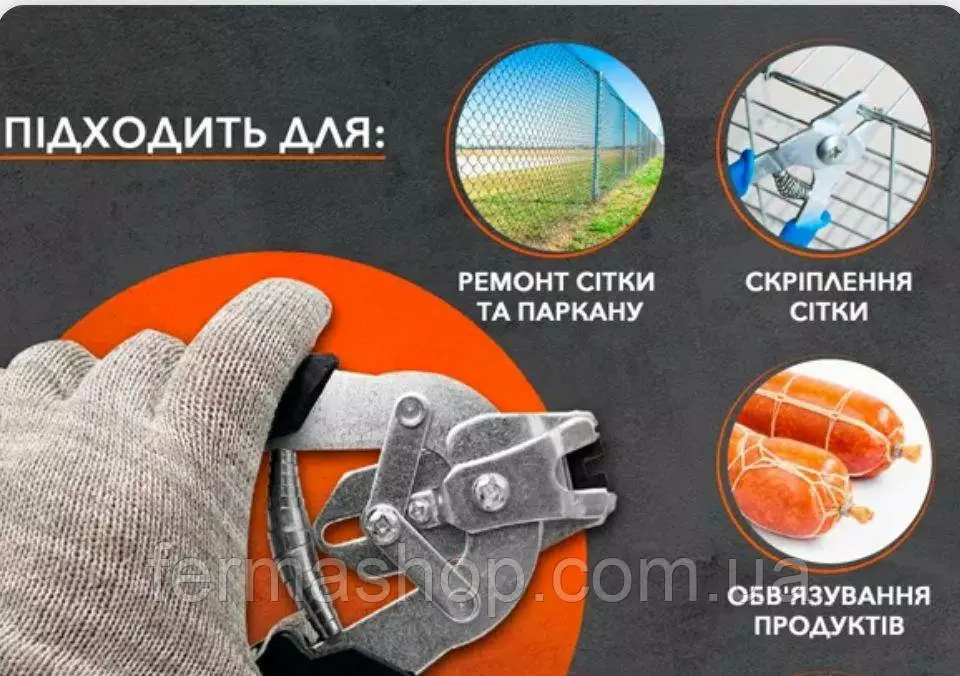 ПІДХОДИТЬ ДЛЯ:

РЕМОНТ СІТКИ ТА ПАРКАНУ

СКРІПЛЕННЯ СІТКИ

ОБВ'ЯЗУВАННЯ ПРОДУКТІВ

fermashop.com.ua